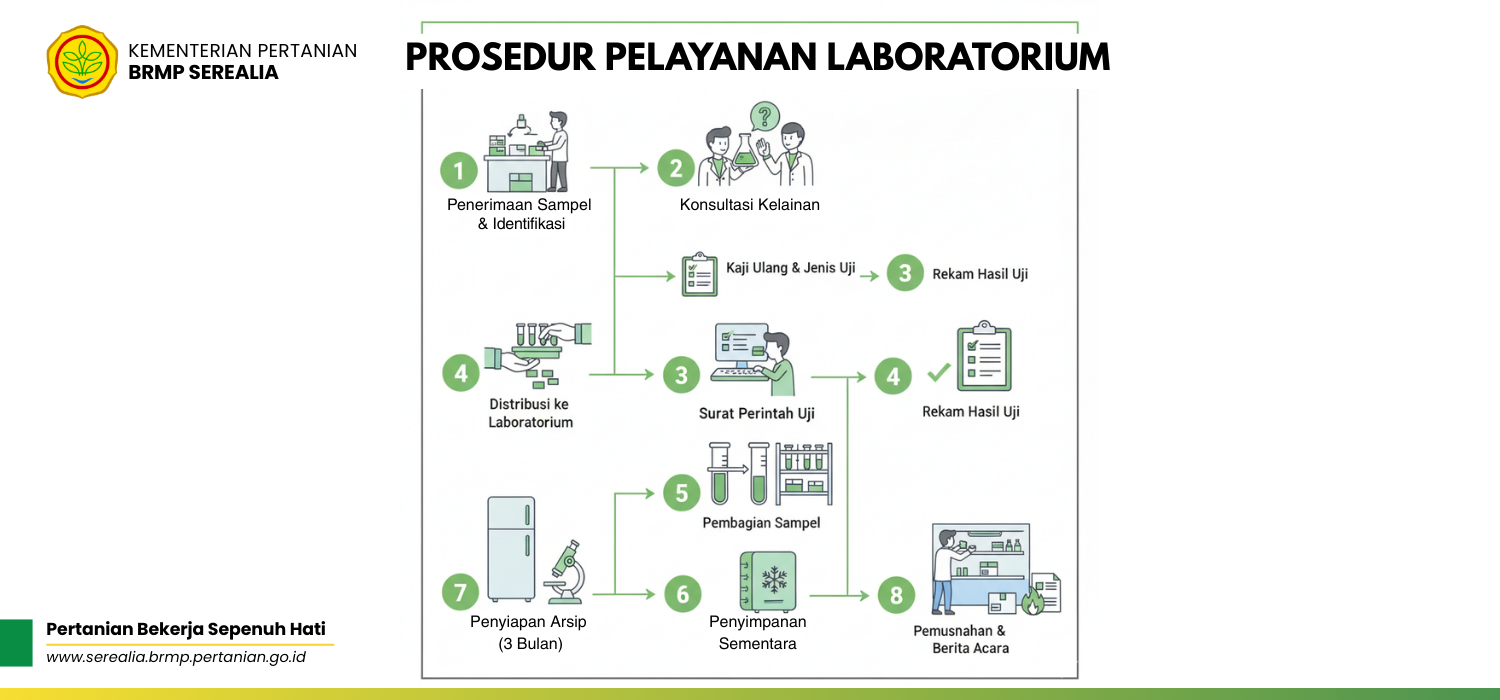 KEMENTERIAN PERTANIAN
BRMP SEREALIA

PROSEDUR PELAYANAN LABORATORIUM

1
Penerimaan Sampel & Identifikasi

2
Konsultasi Kelainan

Kaji Ulang & Jenis Uji

3
Rekam Hasil Uji

4
Distribusi ke Laboratorium

3
Surat Perintah Uji

4
Rekam Hasil Uji

5
Pembagian Sampel

7
Penyiapan Arsip (3 Bulan)

6
Penyimpanan Sementara

8
Pemusnahan & Berita Acara

Pertanian Bekerja Sepenuh Hati
www.serealia.brmp.pertanian.go.id